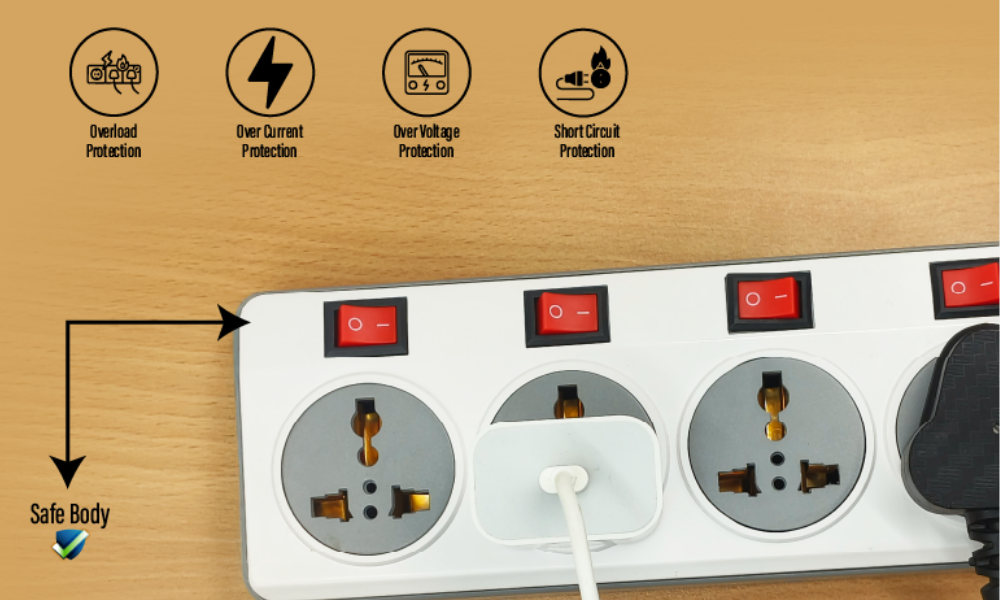 Overload Protection

Over Current Protection

Over Voltage Protection

Short Circuit Protection

Safe Body